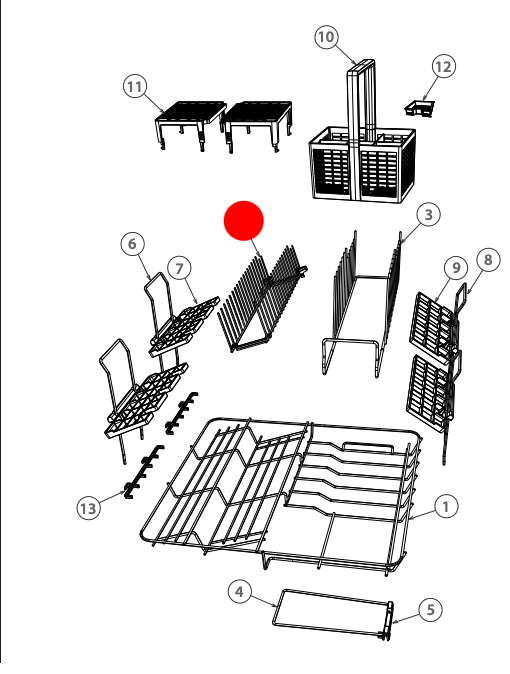 10
12
11
3
6
7
9
8
13
1
4
5