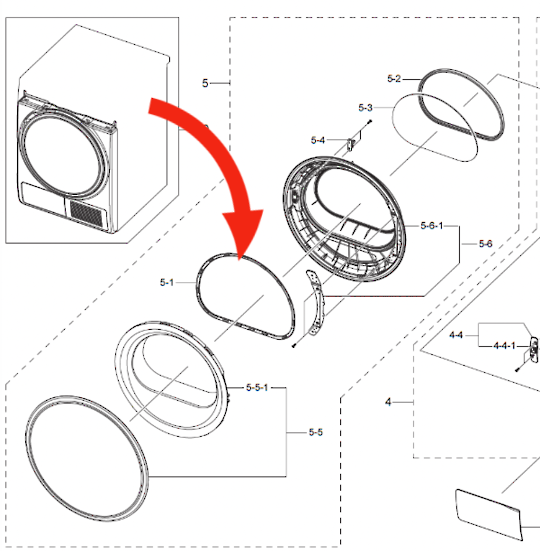 5
5-2
5-3
5-4
5-6-1
5-6
5-1
4-4
4-4-1
5-5-1
5-5
4