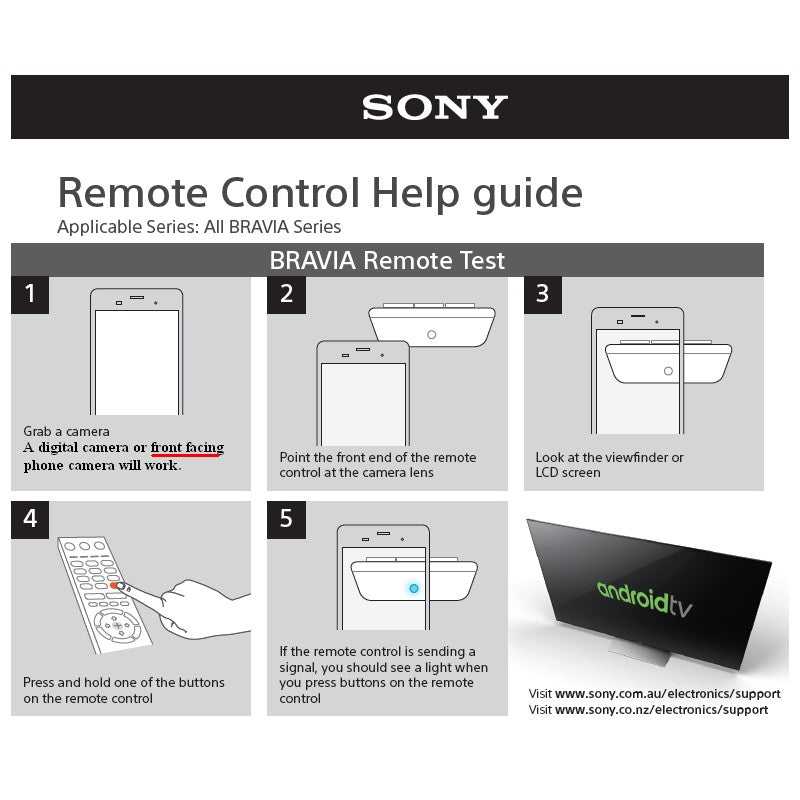 SONY

Remote Control Help guide
Applicable Series: All BRAVIA Series

BRAVIA Remote Test

1
Grab a camera
A digital camera or front facing phone camera will work.

2
Point the front end of the remote control at the camera lens

3
Look at the viewfinder or LCD screen

4
Press and hold one of the buttons on the remote control

5
If the remote control is sending a signal, you should see a light when you press buttons on the remote control

androidtv

Visit www.sony.com.au/electronics/support
Visit www.sony.co.nz/electronics/support