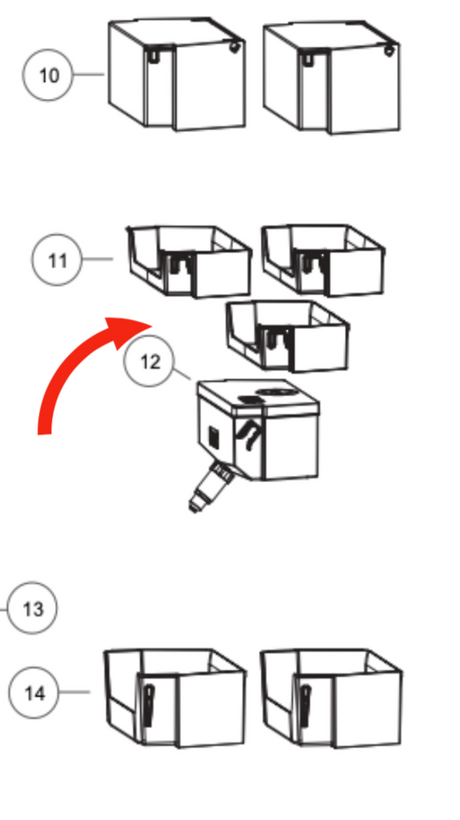 10

11

12

13

14