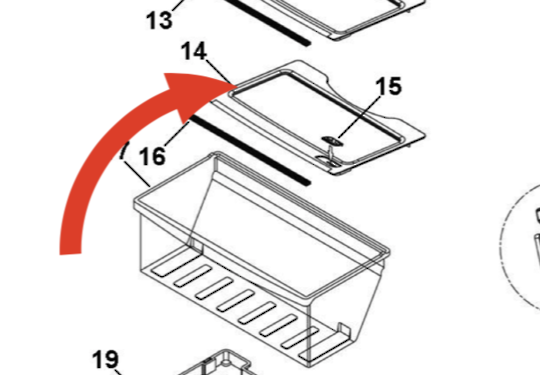 13
14
15
16
19