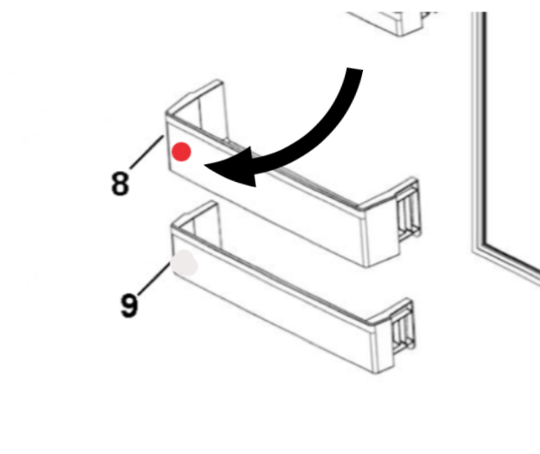 8
9