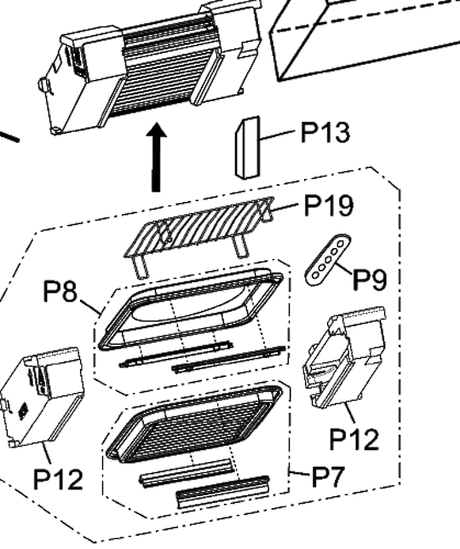 P13
P19
P9
P8
P12
P12
P7