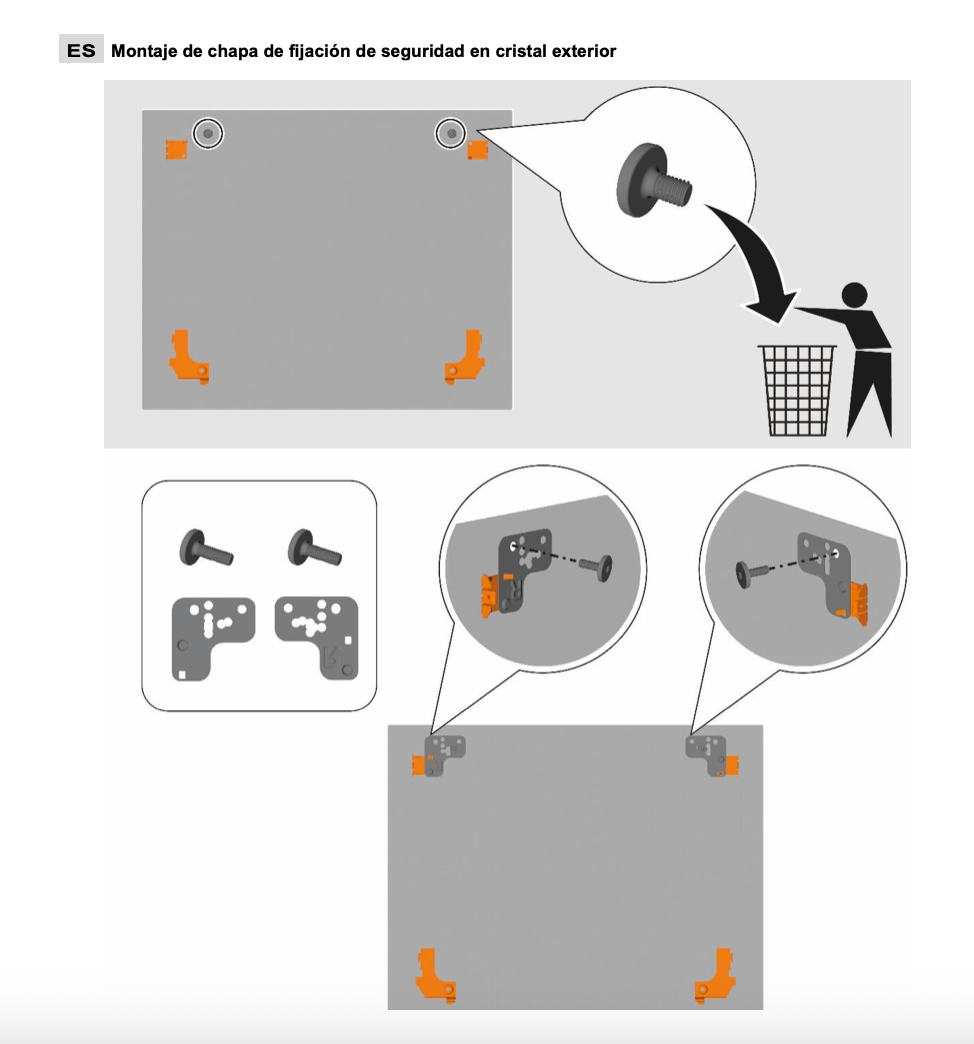 ES Montaje de chapa de fijación de seguridad en cristal exterior