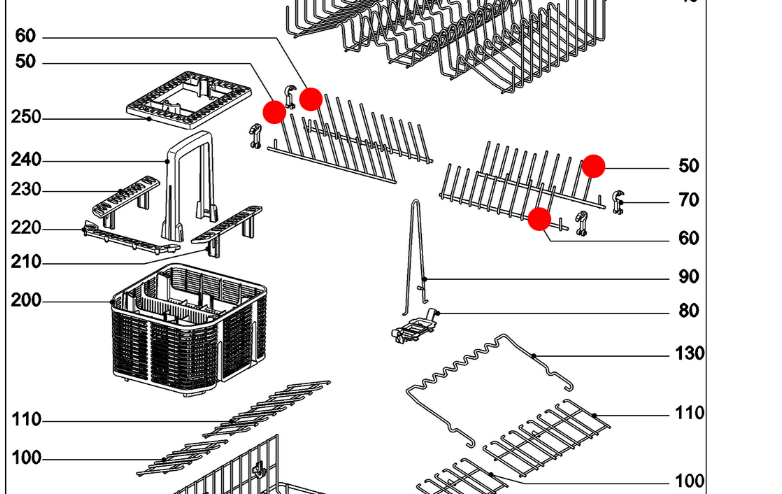 60
50
250
240
230
220
210
200
110
100
50
70
60
90
80
130
110
100