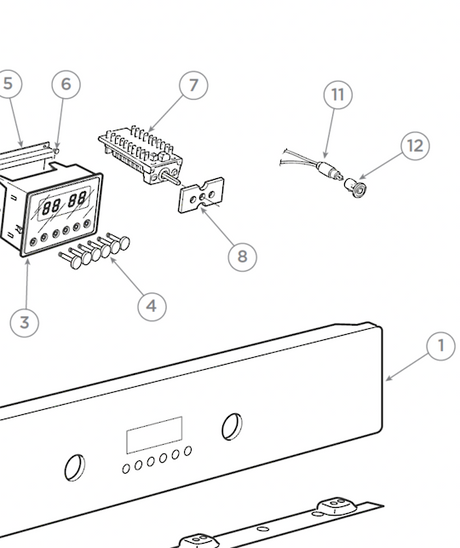 5
6
7
11
12
88 88
8
4
3
1