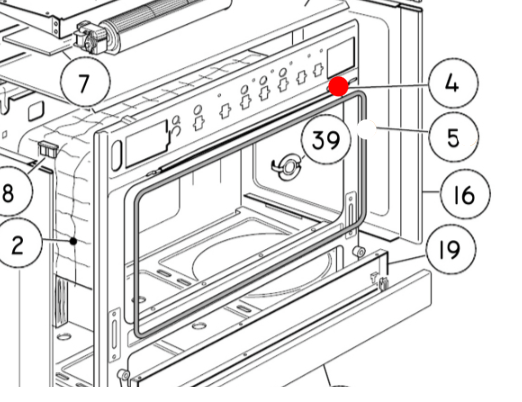 7
4
39
5
8
16
2
19