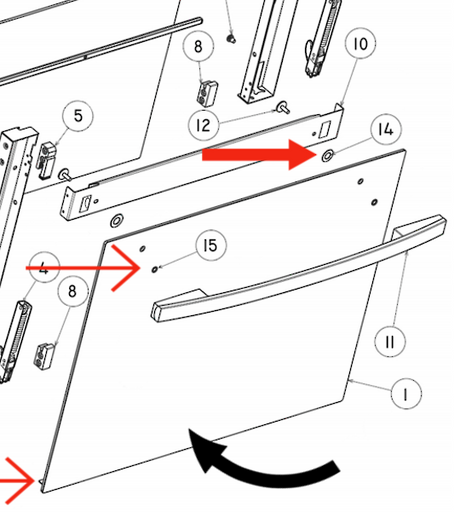 8
10
5
12
14
15
4
8
11
1