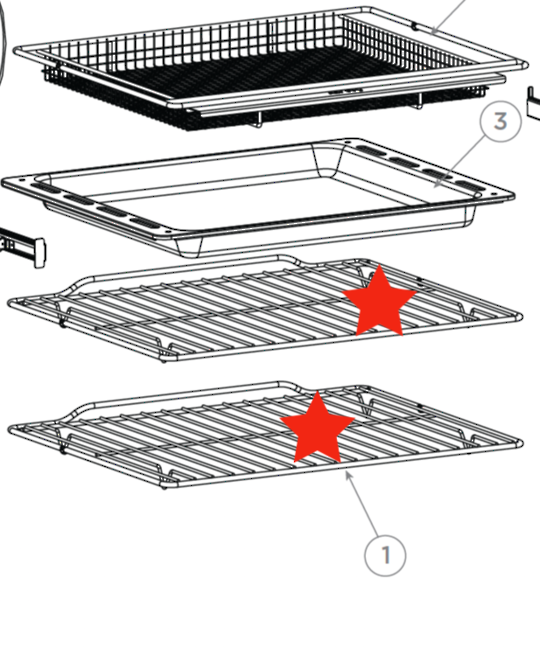 3

1