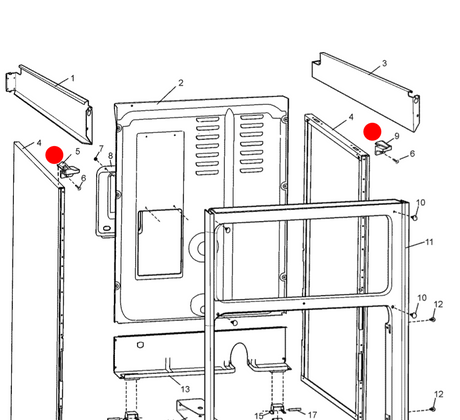 1
2
3
4
4
5
7
8
9
6
6
10
11
10
12
13
12
15
17