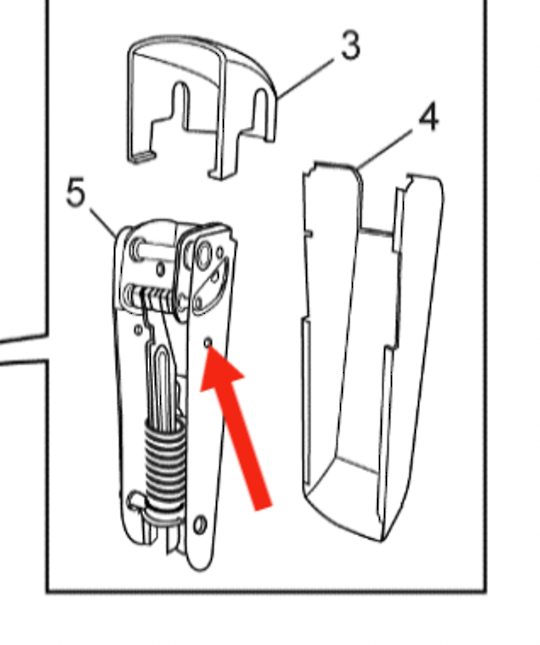 3
4
5