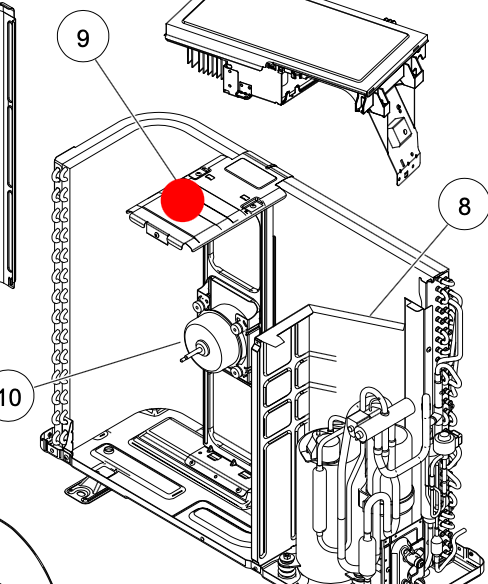 9

8

10