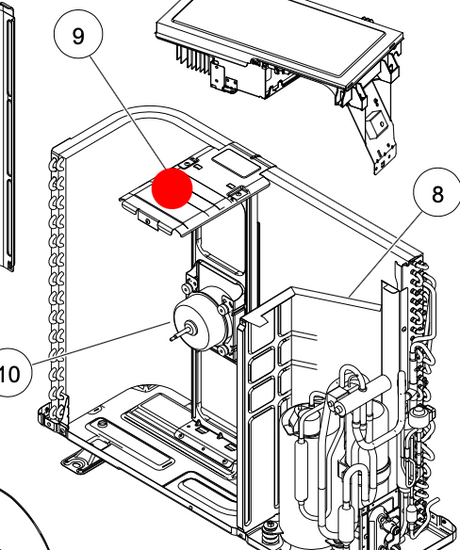 9
8
10