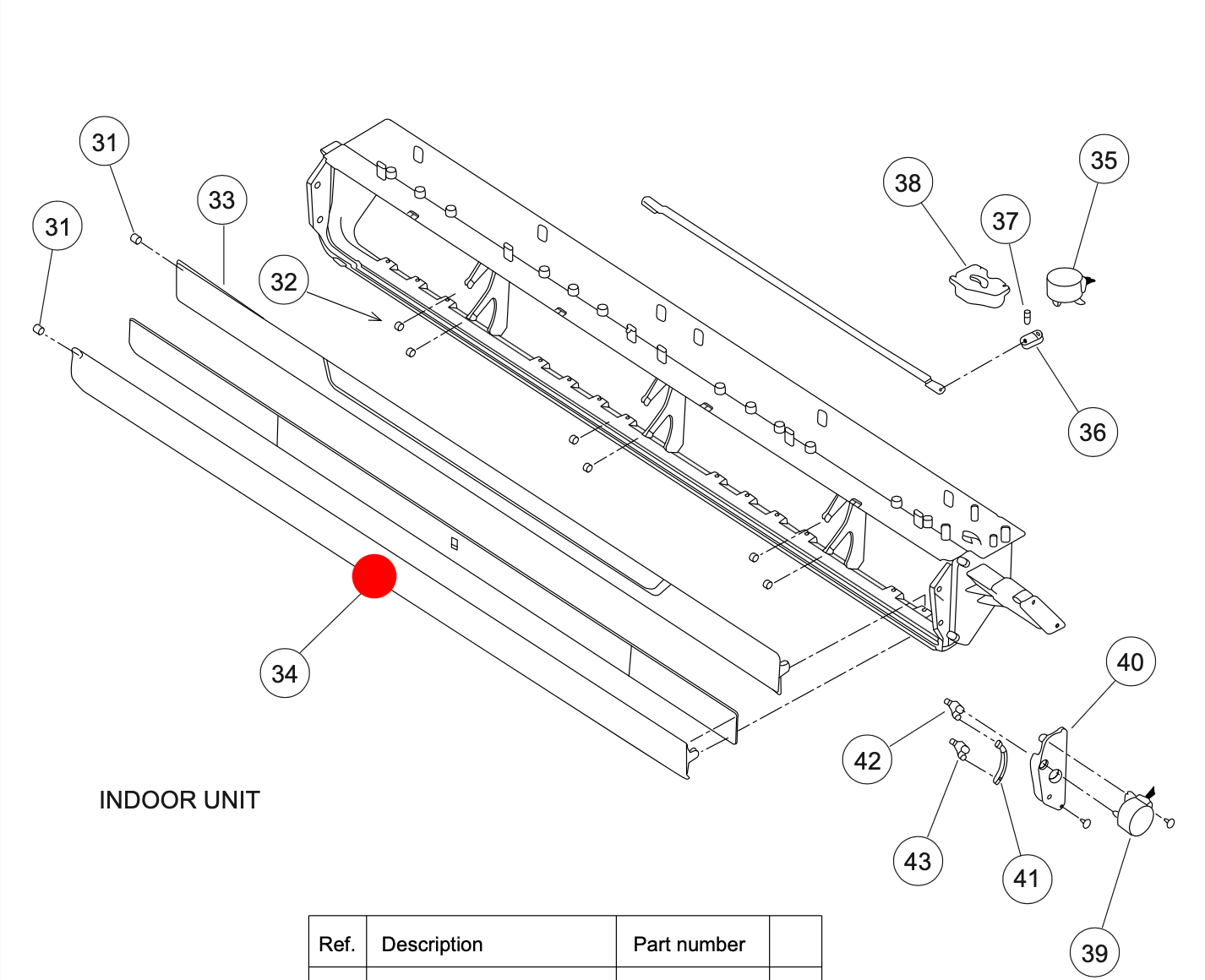 31
31
33
32
38
37
35
36
34
40
42
43
41
39

INDOOR UNIT

| Ref. | Description | Part number | |
|---|---|---|---|