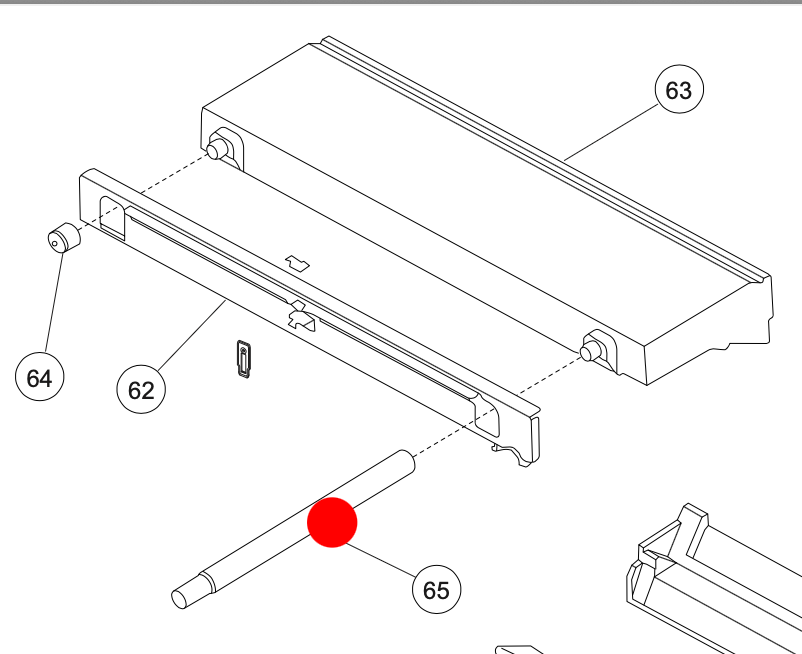 63
64
62
65