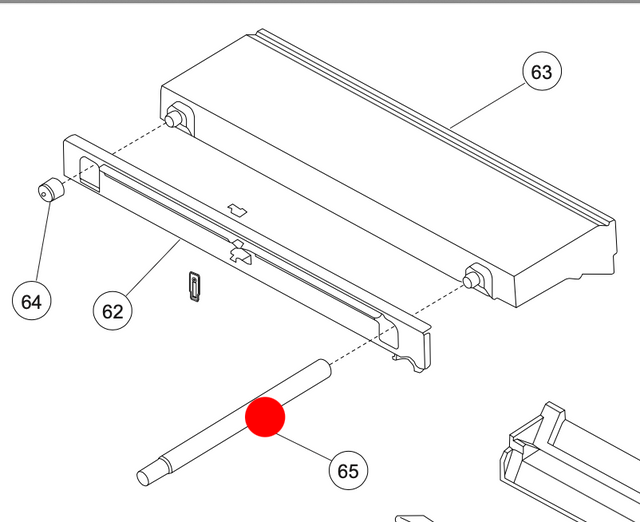 63
64
62
65