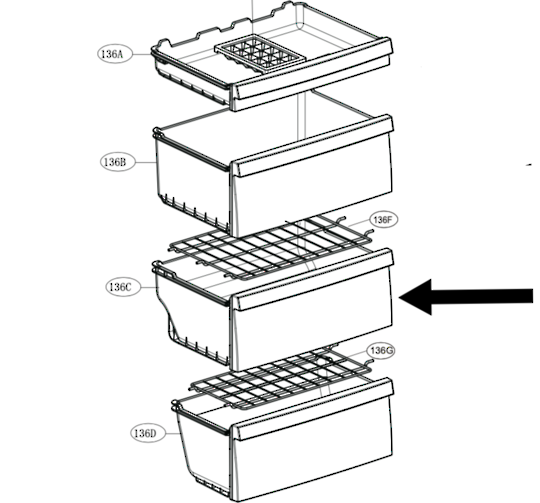 136A

136B

136F

136C

136G

136D