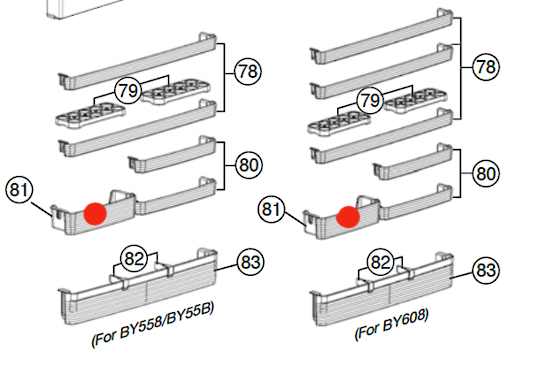 78
79
80
81
82
83
(For BY558/BY55B)
78
79
80
81
82
83
(For BY608)