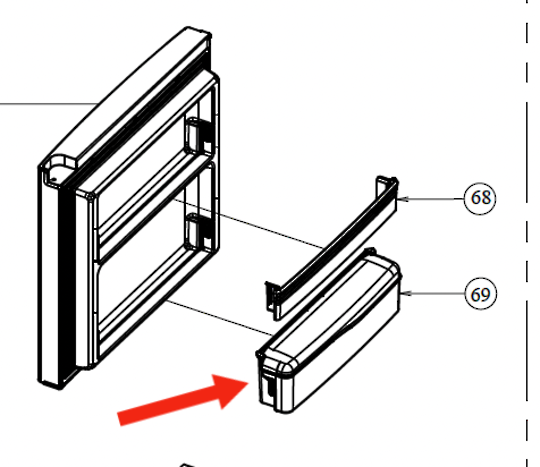 68

69