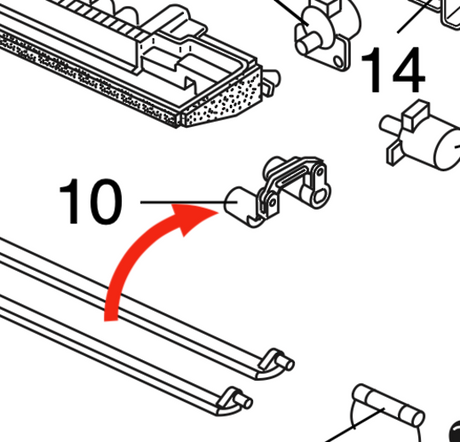 14

10