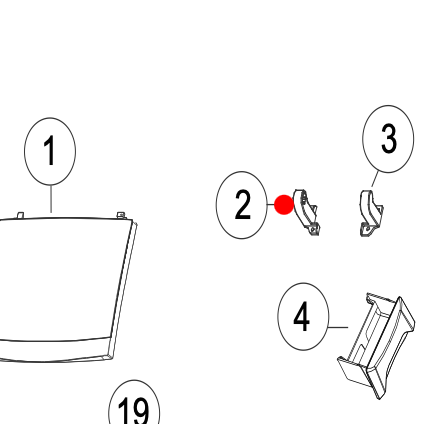 1

2

3

4

19