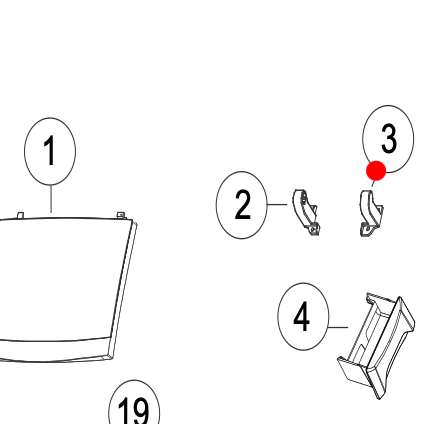 1
2
3
4
19