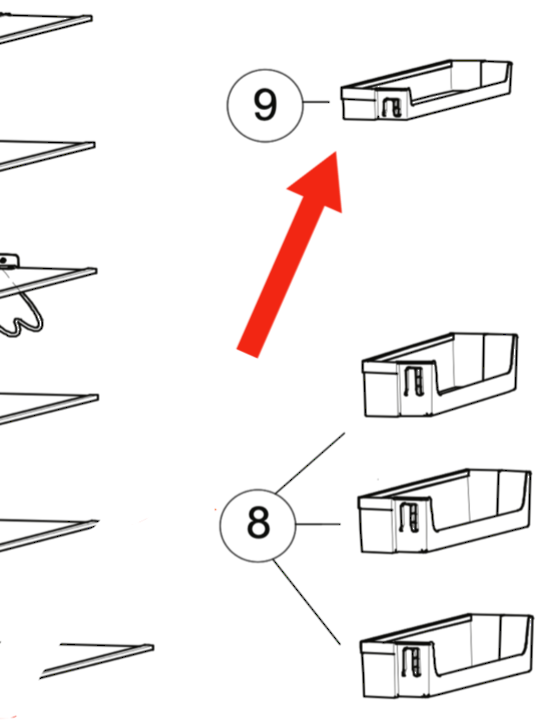 9

8