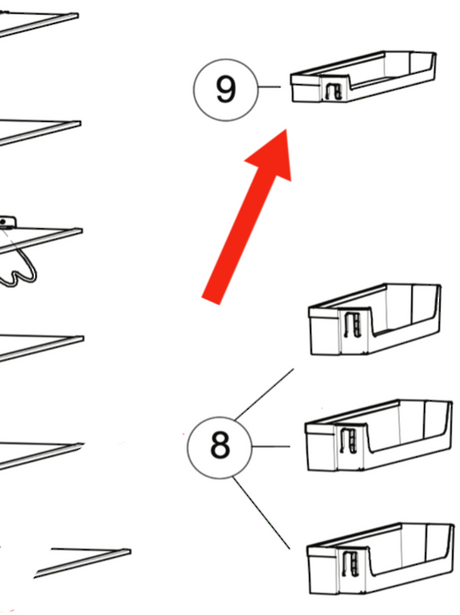 9

8