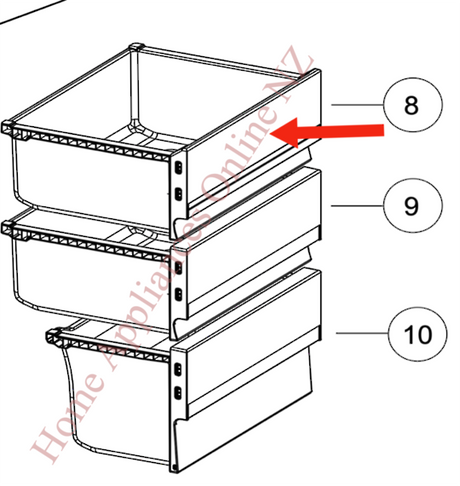 8
9
10
Home Appliances Online NZ