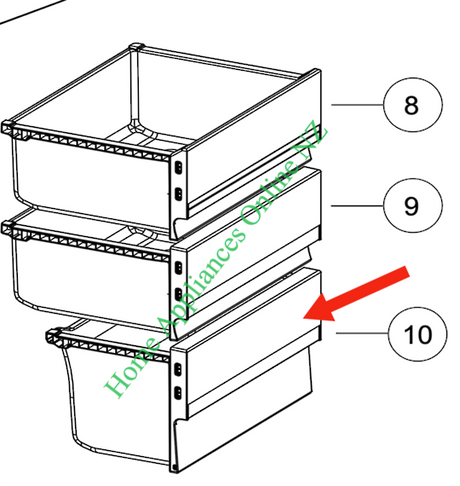 8
9
10
Home Appliances Online NZ