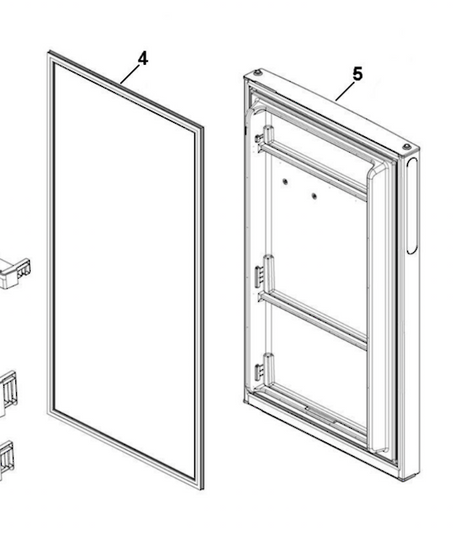 4
5