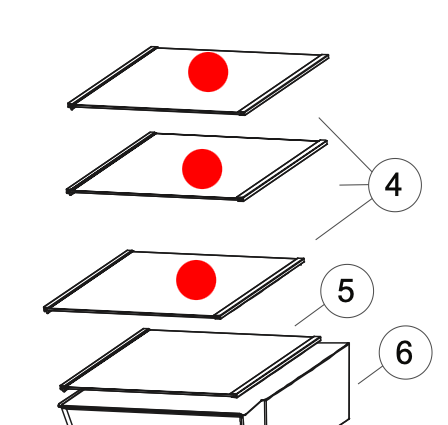 4
5
6