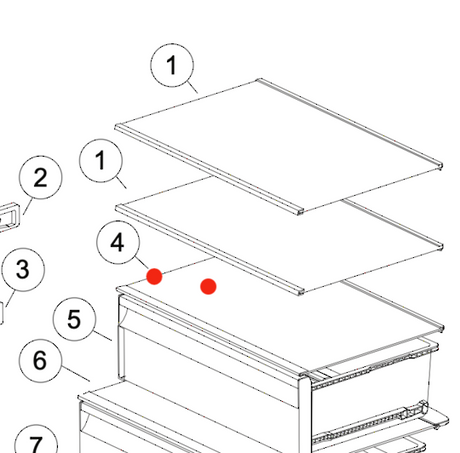 1
1
2
4
3
5
6
7