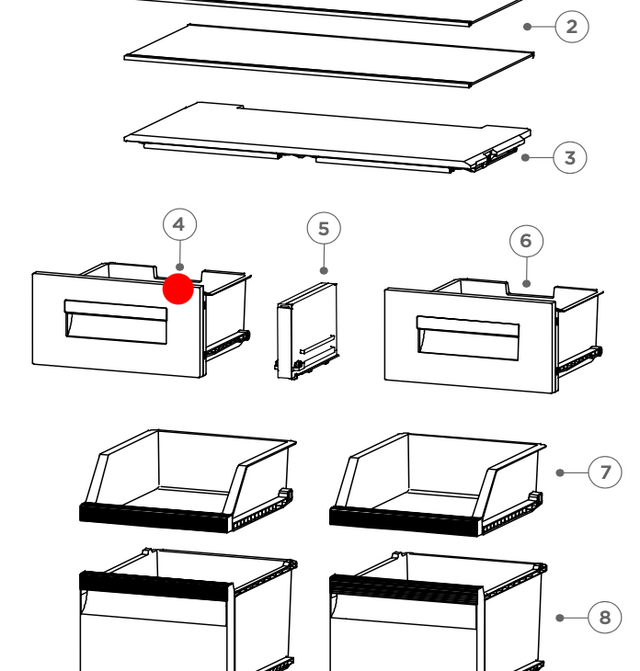 2
3
4
5
6
7
8