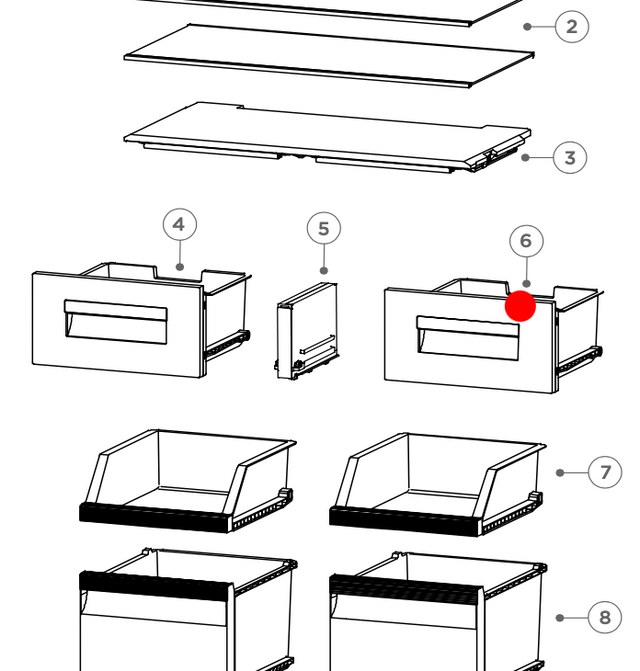 2
3
4
5
6
7
8