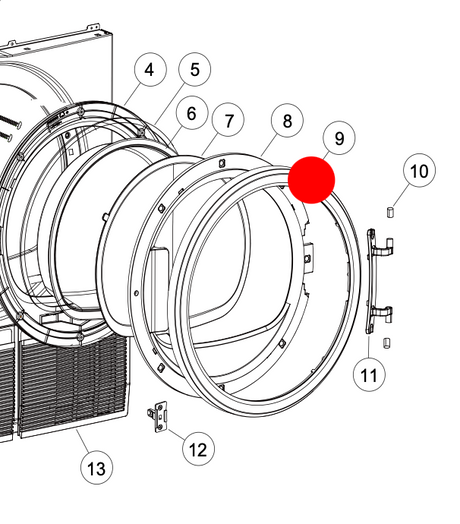 4
5
6
7
8
9
10
11
12
13