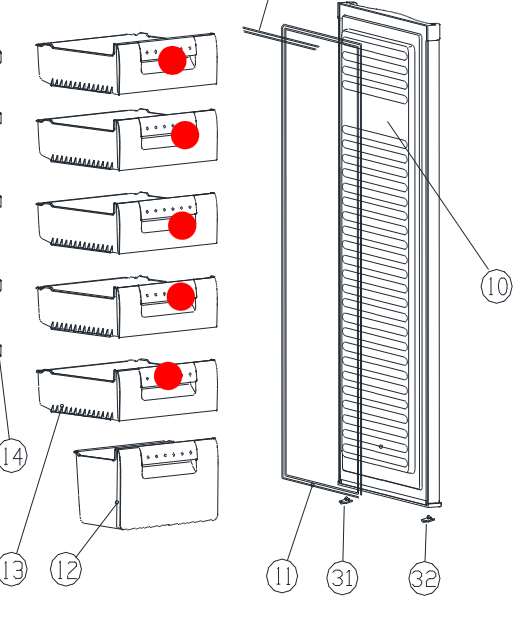 10
14
13
12
11
31
32