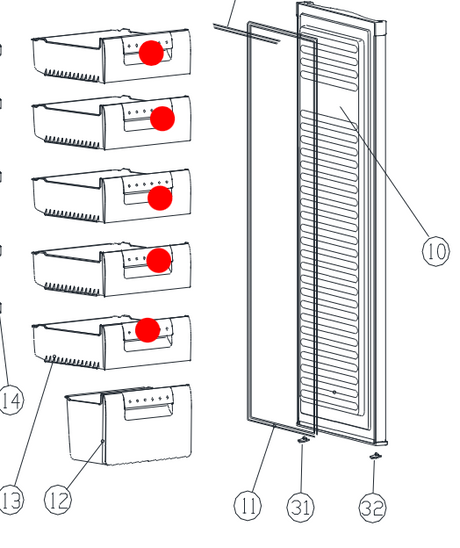 10
14
13
12
11
31
32