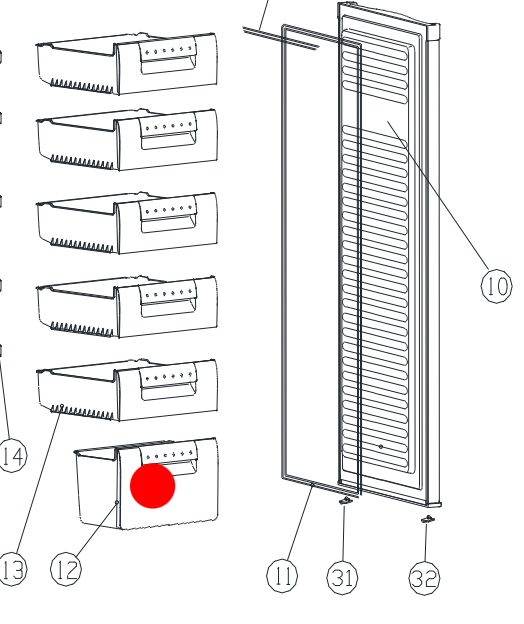 10
14
13
12
11
31
32