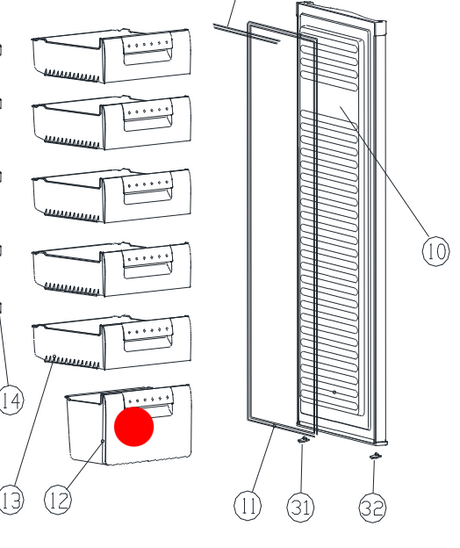 10
14
13
12
11
31
32