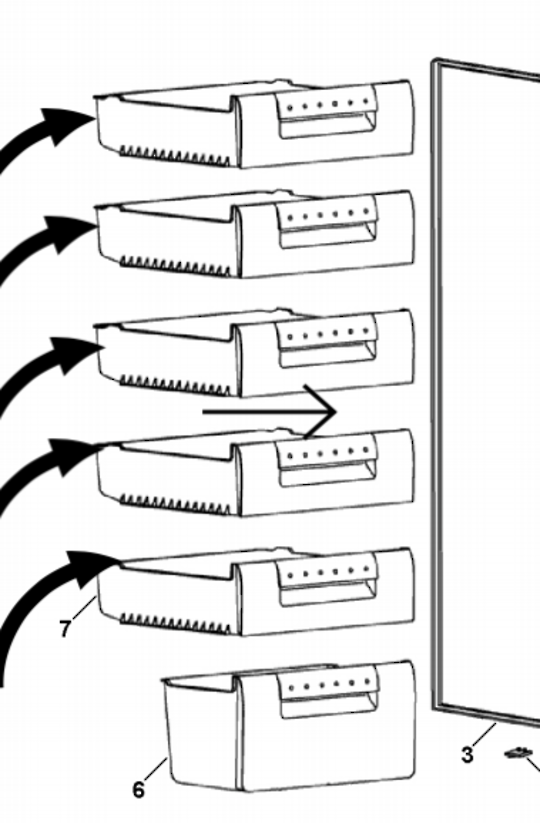 7
6
3