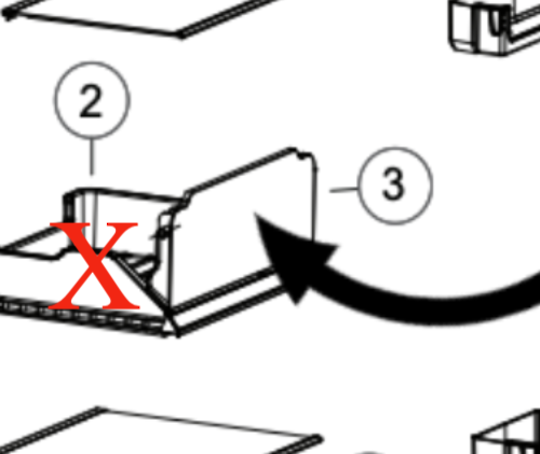 2
3
X