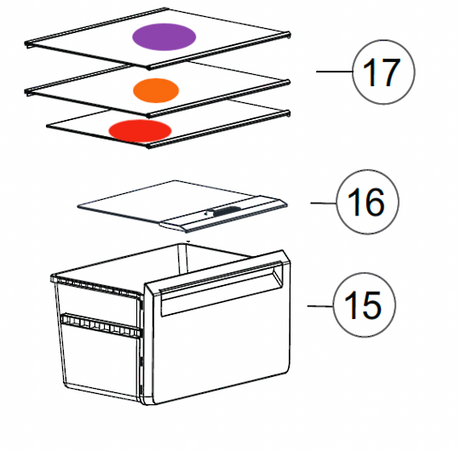 17

16

15