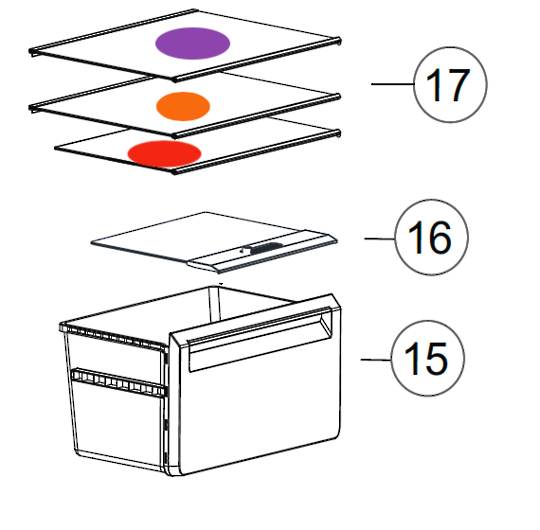 17

16

15