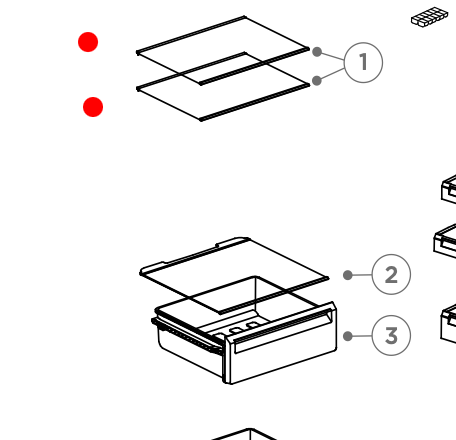 1

2

3