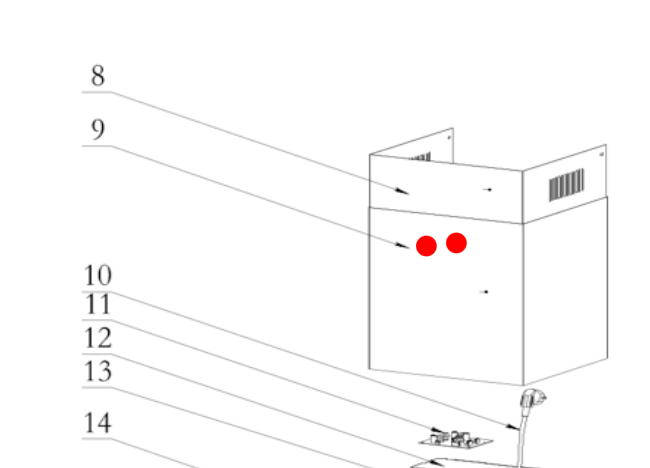 8
9
10
11
12
13
14