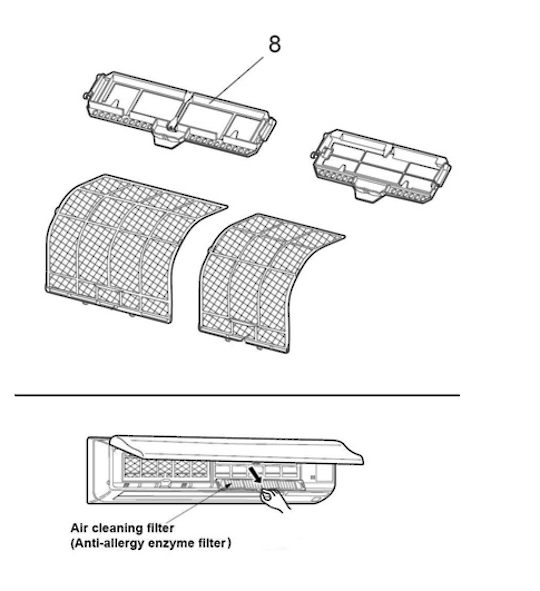 8

Air cleaning filter
(Anti-allergy enzyme filter)