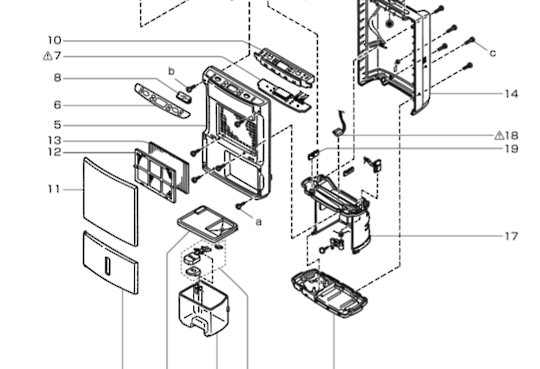 10
⚠7
b
8
6
5
13
12
11
a
c
14
⚠18
19
17