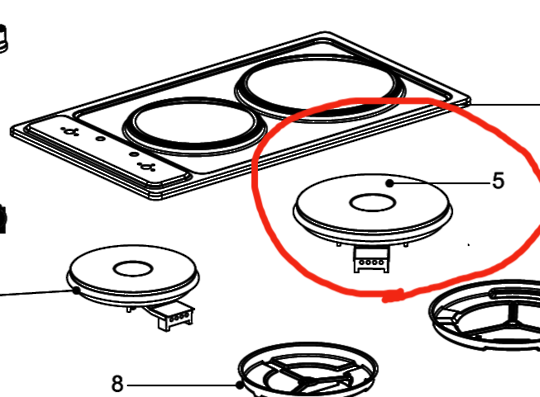 5

8