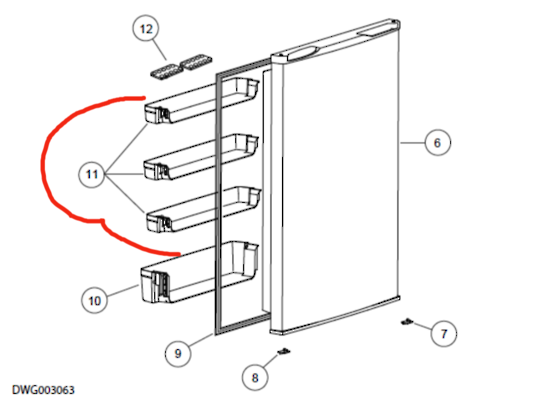 12
6
11
10
7
9
8
DWG003063